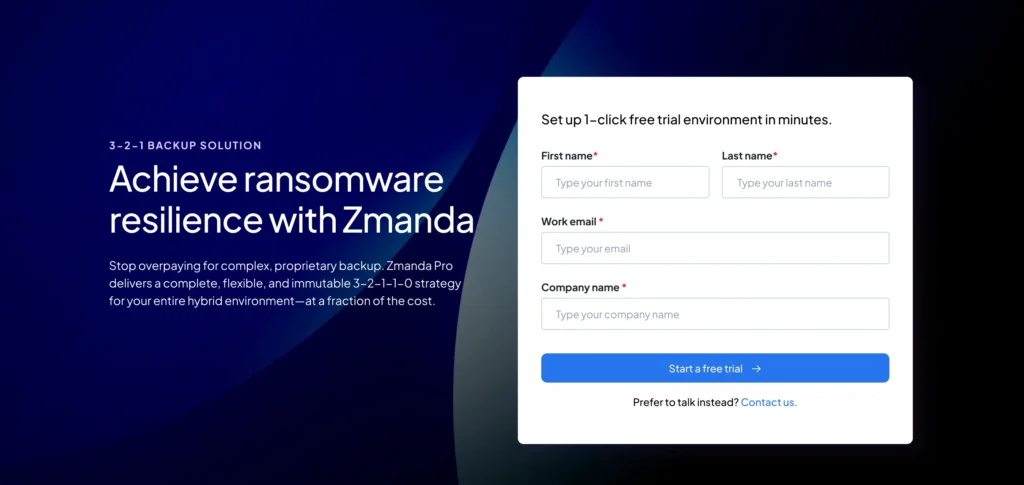 3-2-1 BACKUP SOLUTION

Achieve ransomware resilience with Zmanda

Stop overpaying for complex, proprietary backup. Zmanda Pro delivers a complete, flexible, and immutable 3-2-1-1-0 strategy for your entire hybrid environment—at a fraction of the cost.

Set up 1-click free trial environment in minutes.

First name*
Type your first name

Last name*
Type your last name

Work email *
Type your email

Company name *
Type your company name

Start a free trial →

Prefer to talk instead? Contact us.