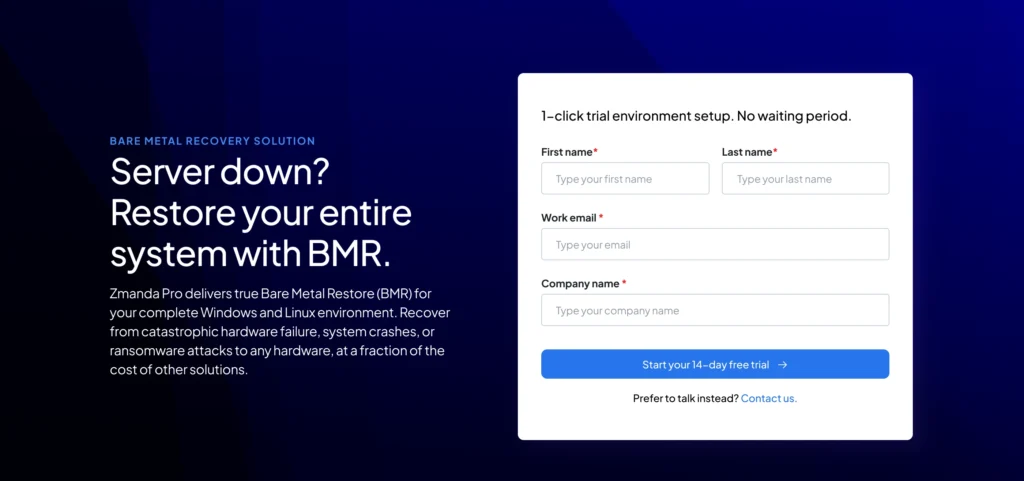 BARE METAL RECOVERY SOLUTION

Server down? Restore your entire system with BMR.

Zmanda Pro delivers true Bare Metal Restore (BMR) for your complete Windows and Linux environment. Recover from catastrophic hardware failure, system crashes, or ransomware attacks to any hardware, at a fraction of the cost of other solutions.

1-click trial environment setup. No waiting period.

First name*
Type your first name

Last name*
Type your last name

Work email *
Type your email

Company name *
Type your company name

Start your 14-day free trial →

Prefer to talk instead? Contact us.